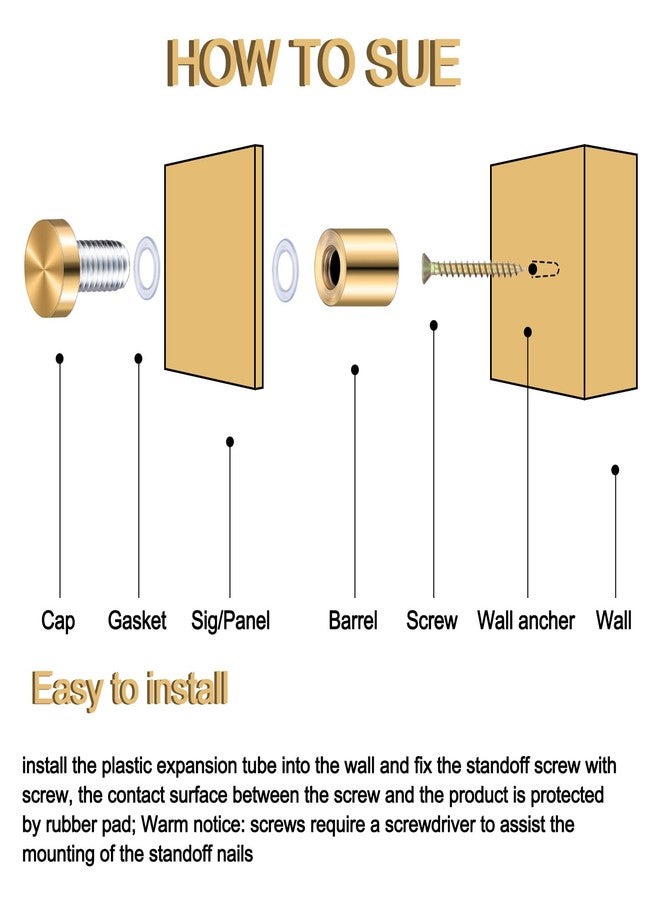 HOW TO SUE

Cap Gasket Sig/Panel Barrel Screw Wall ancher Wall

Easy to install

install the plastic expansion tube into the wall and fix the standoff screw with screw, the contact surface between the screw and the product is protected by rubber pad; Warm notice: screws require a screwdriver to assist the mounting of the standoff nails